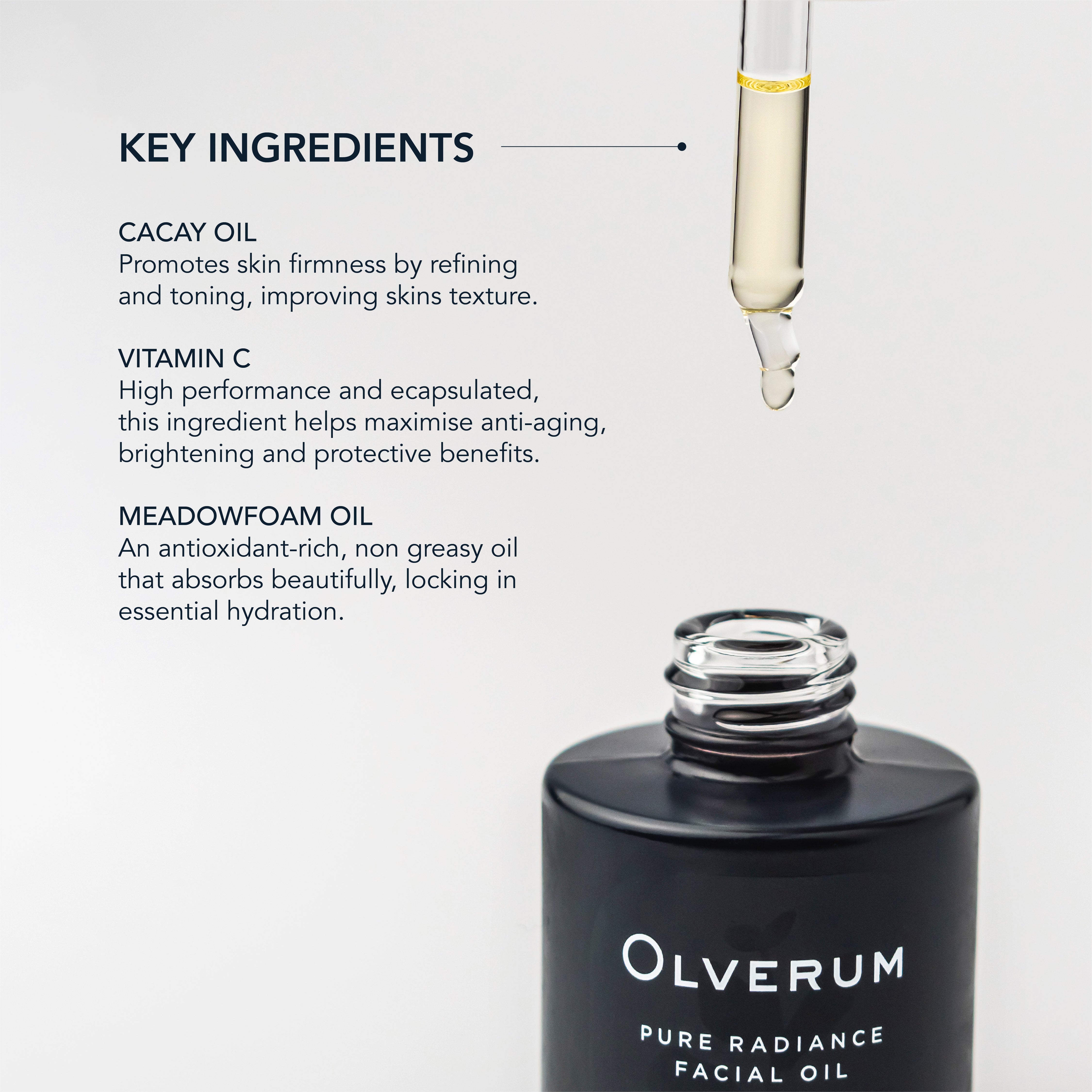 KEY INGREDIENTS

CACAY OIL
Promotes skin firmness by refining and toning, improving skins texture.

VITAMIN C
High performance and ecapsulated, this ingredient helps maximise anti-aging, brightening and protective benefits.

MEADOWFOAM OIL
An antioxidant-rich, non greasy oil that absorbs beautifully, locking in essential hydration.

OLVERUM

PURE RADIANCE
FACIAL OIL