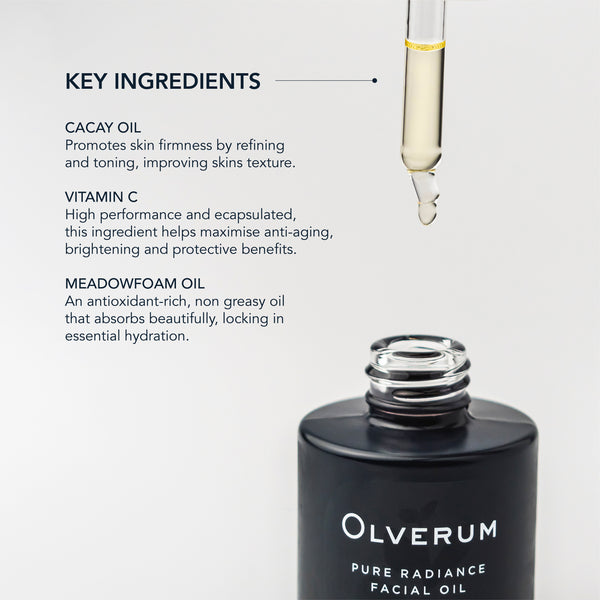 KEY INGREDIENTS

CACAY OIL
Promotes skin firmness by refining and toning, improving skins texture.

VITAMIN C
High performance and ecapsulated, this ingredient helps maximise anti-aging, brightening and protective benefits.

MEADOWFOAM OIL
An antioxidant-rich, non greasy oil that absorbs beautifully, locking in essential hydration.

OLVERUM

PURE RADIANCE
FACIAL OIL