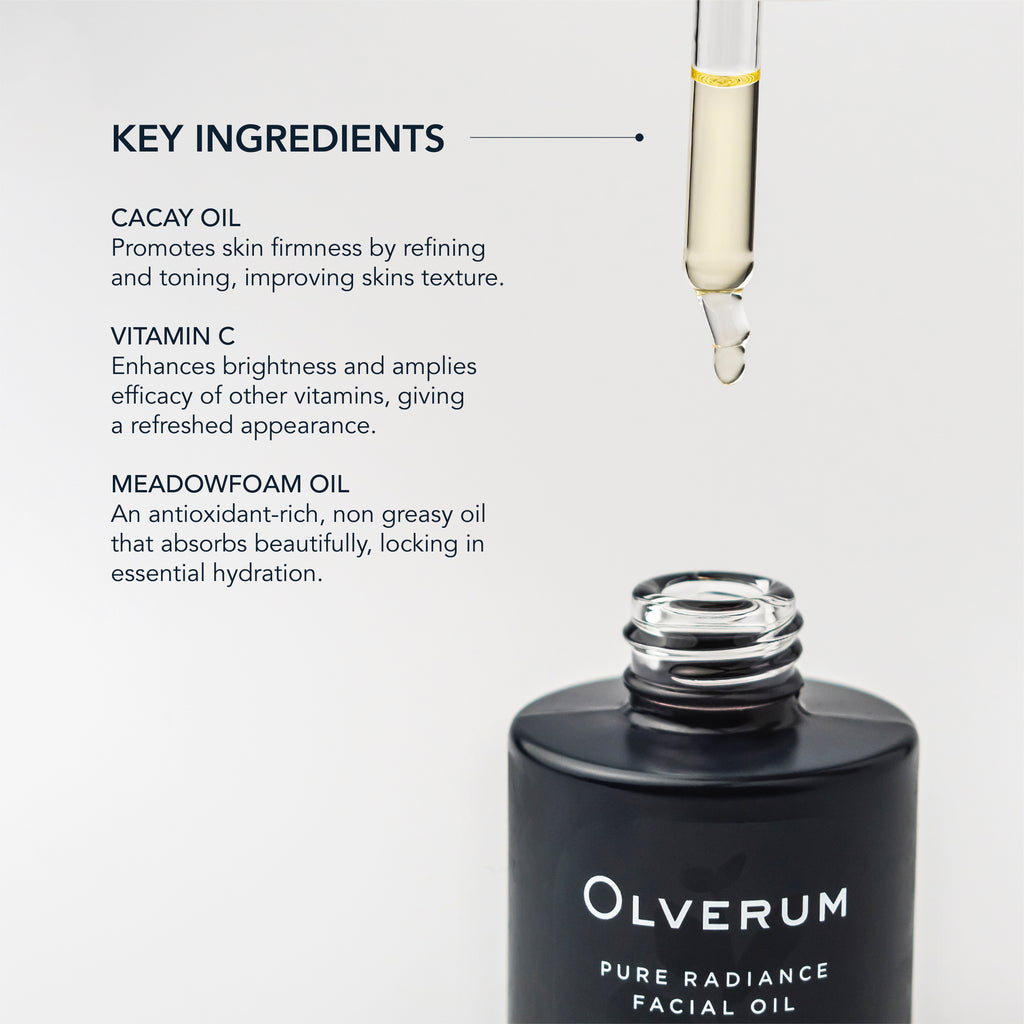 KEY INGREDIENTS

CACAY OIL
Promotes skin firmness by refining and toning, improving skins texture.

VITAMIN C
Enhances brightness and amplies efficacy of other vitamins, giving a refreshed appearance.

MEADOWFOAM OIL
An antioxidant-rich, non greasy oil that absorbs beautifully, locking in essential hydration.

OLVERUM

PURE RADIANCE
FACIAL OIL